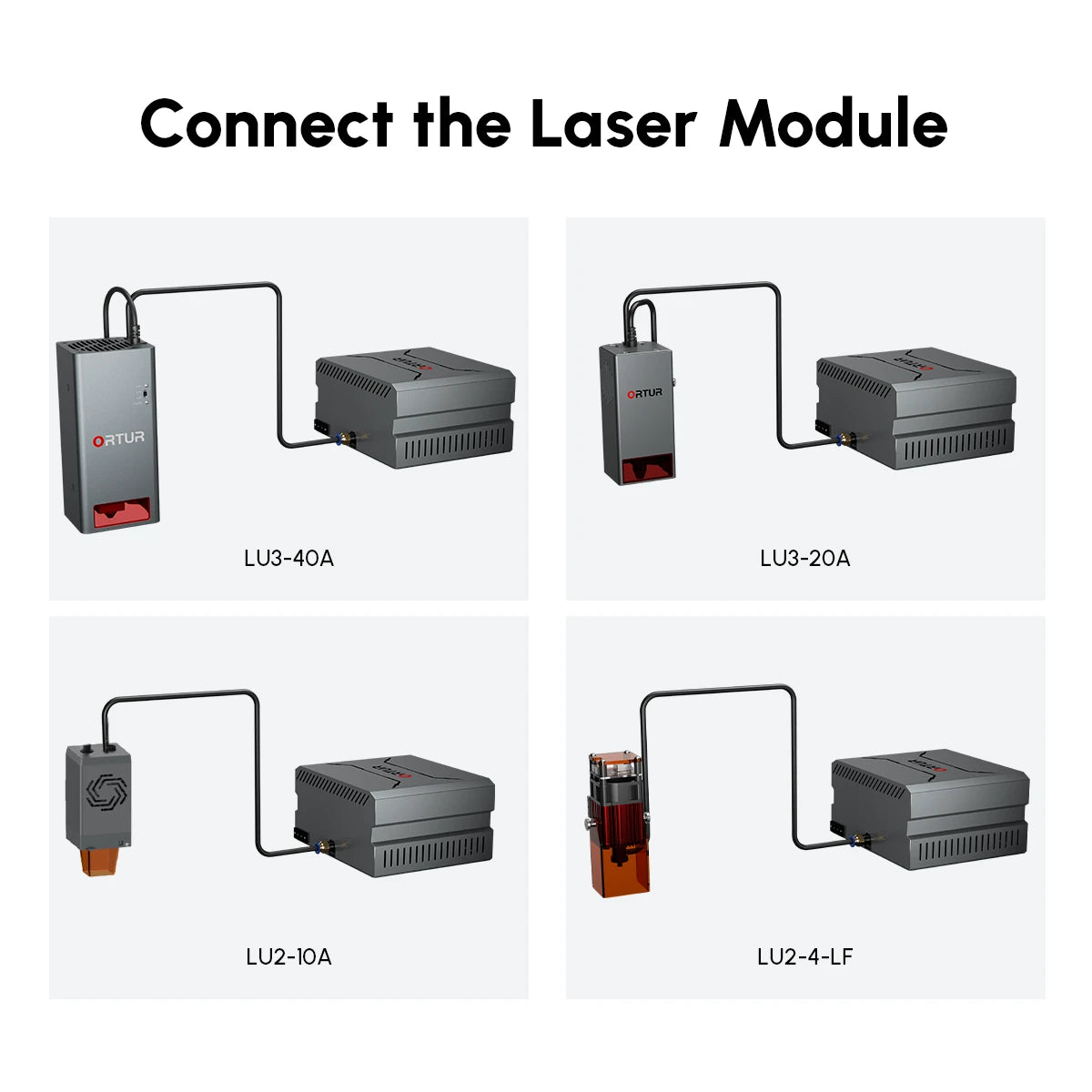 Connect the Laser Module

ORTUR

LU3-40A

ORTUR

LU3-20A

LU2-10A

LU2-4-LF