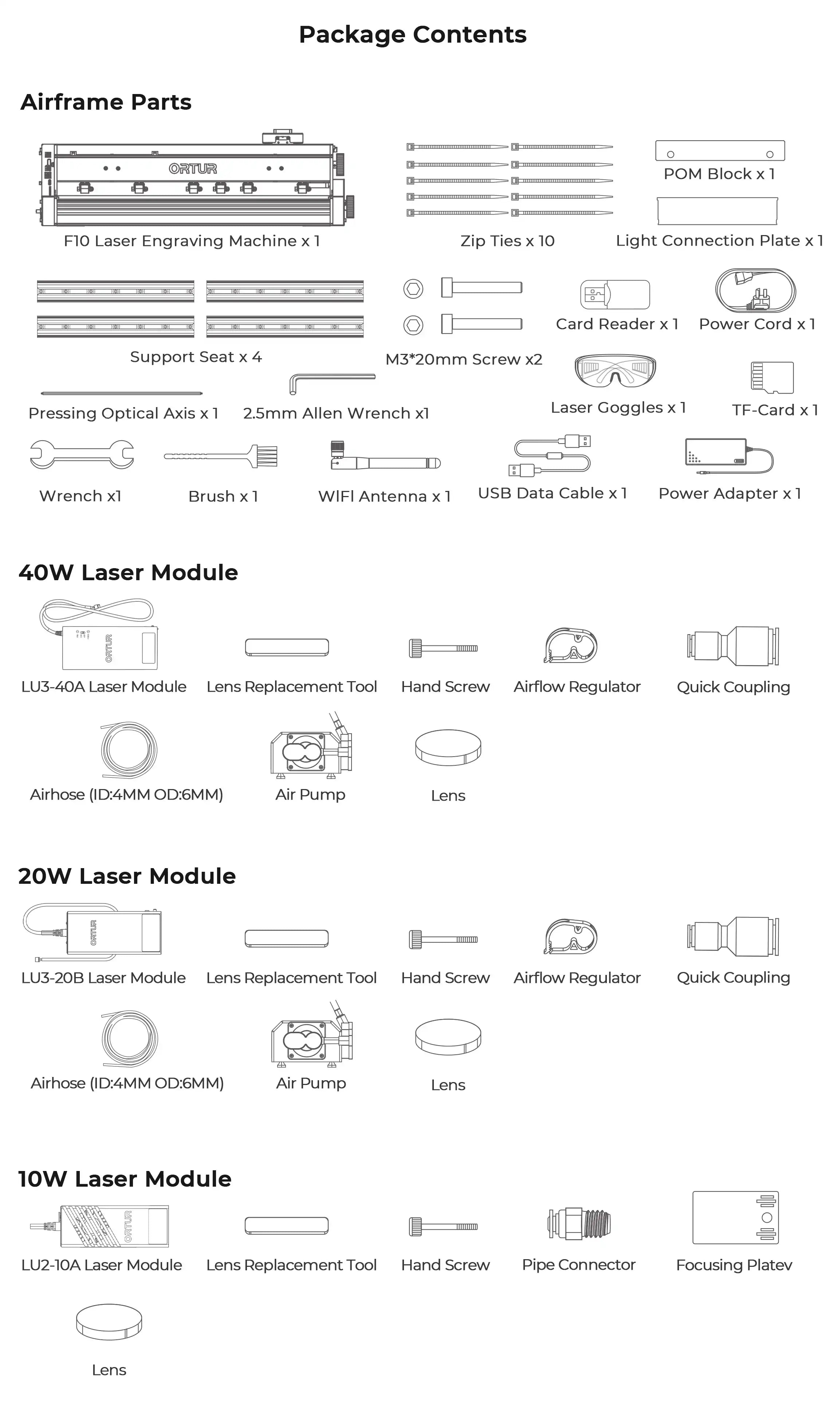 Package Contents

Airframe Parts

ORTUR

F10 Laser Engraving Machine x 1

Zip Ties x 10

POM Block x 1

Light Connection Plate x 1

Support Seat x 4

M3*20mm Screw x2

Card Reader x 1

Power Cord x 1

Pressing Optical Axis x 1

2.5mm Allen Wrench x1

Laser Goggles x 1

TF-Card x 1

Wrench x1

Brush x 1

WIFI Antenna x 1

USB Data Cable x 1

Power Adapter x 1

40W Laser Module

ORTUR

LU3-40A Laser Module

Lens Replacement Tool

Hand Screw

Airflow Regulator

Quick Coupling

Airhose (ID:4MM OD:6MM)

Air Pump

Lens

20W Laser Module

ORTUR

LU3-20B Laser Module

Lens Replacement Tool

Hand Screw

Airflow Regulator

Quick Coupling

Airhose (ID:4MM OD:6MM)

Air Pump

Lens

10W Laser Module

ORTUR

LU2-10A Laser Module

Lens Replacement Tool

Hand Screw

Pipe Connector

Focusing Platev

Lens