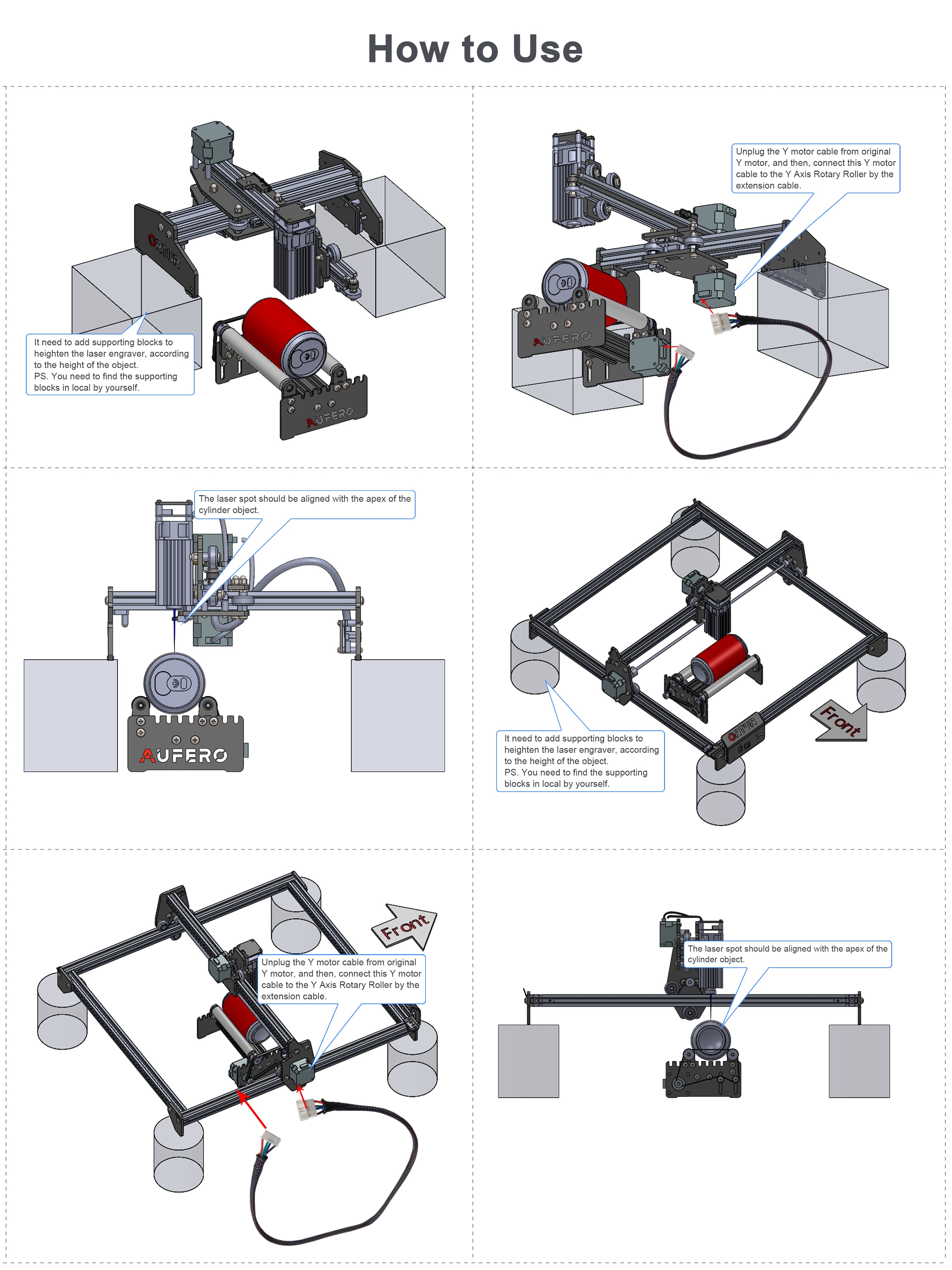 How to Use

ORTUR

It need to add supporting blocks to heighten the laser engraver, according to the height of the object.
PS. You need to find the supporting blocks in local by yourself.

AUFERO

Unplug the Y motor cable from original Y motor, and then, connect this Y motor cable to the Y Axis Rotary Roller by the extension cable.

AUFERO

The laser spot should be aligned with the apex of the cylinder object.

AUFERO

It need to add supporting blocks to heighten the laser engraver, according to the height of the object.
PS. You need to find the supporting blocks in local by yourself.

ORTUR

Front

Front

Unplug the Y motor cable from original Y motor, and then, connect this Y motor cable to the Y Axis Rotary Roller by the extension cable.

The laser spot should be aligned with the apex of the cylinder object.