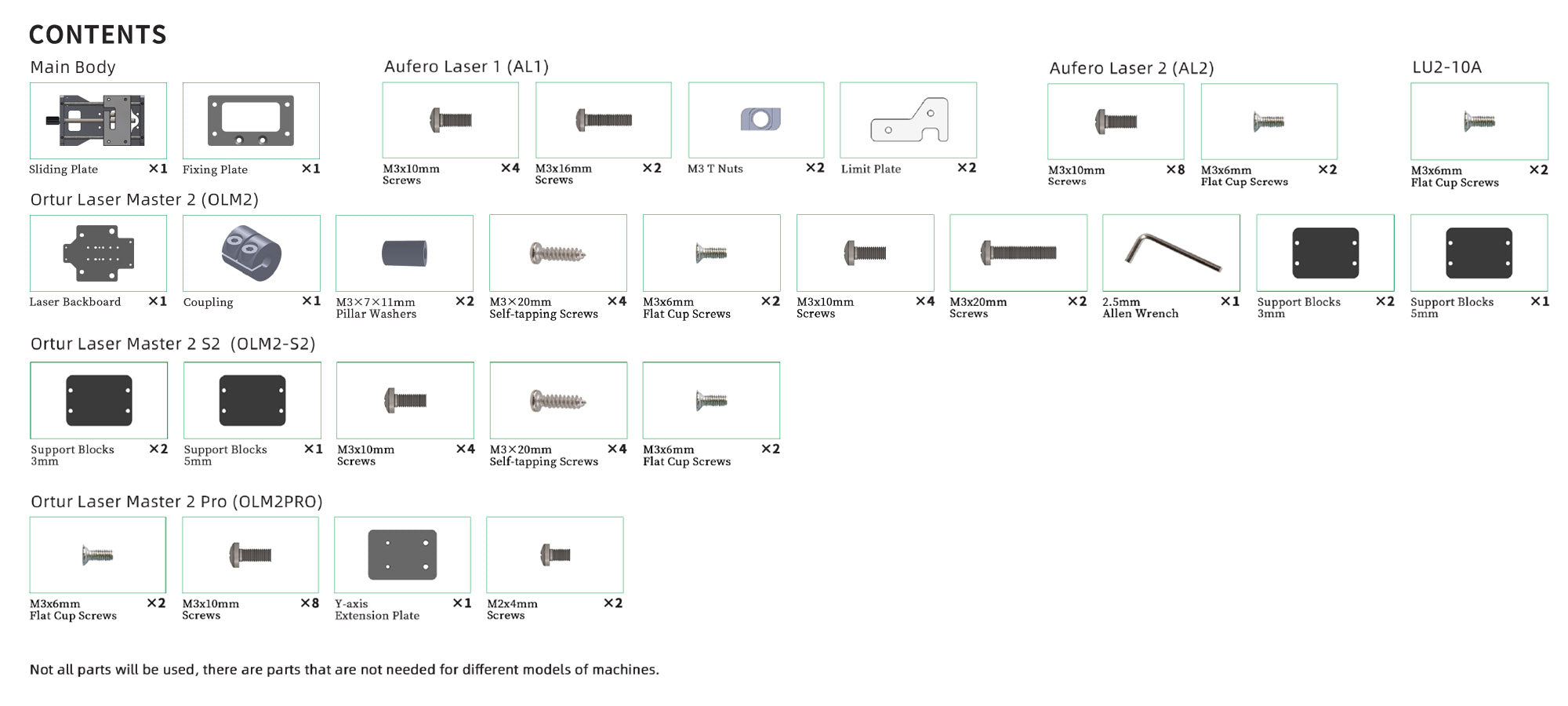 CONTENTS

Main Body

Sliding Plate ×1

Fixing Plate ×1

Aufero Laser 1 (AL1)

M3x10mm Screws ×4

M3x16mm Screws ×2

M3 T Nuts ×2

Limit Plate ×2

Aufero Laser 2 (AL2)

M3x10mm Screws ×8

M3x6mm Flat Cup Screws ×2

LU2-10A

M3x6mm Flat Cup Screws ×2

Ortur Laser Master 2 (OLM2)

Laser Backboard ×1

Coupling ×1

M3×7×11mm Pillar Washers ×2

M3×20mm Self-tapping Screws ×4

M3x6mm Flat Cup Screws ×2

M3x10mm Screws ×4

M3x20mm Screws ×2

2.5mm Allen Wrench ×1

Support Blocks 3mm ×2

Support Blocks 5mm ×1

Ortur Laser Master 2 S2 (OLM2-S2)

Support Blocks 3mm ×2

Support Blocks 5mm ×1

M3x10mm Screws ×4

M3×20mm Self-tapping Screws ×4

M3x6mm Flat Cup Screws ×2

Ortur Laser Master 2 Pro (OLM2PRO)

M3x6mm Flat Cup Screws ×2

M3x10mm Screws ×8

Y-axis Extension Plate ×1

M2x4mm Screws ×2

Not all parts will be used, there are parts that are not needed for different models of machines.